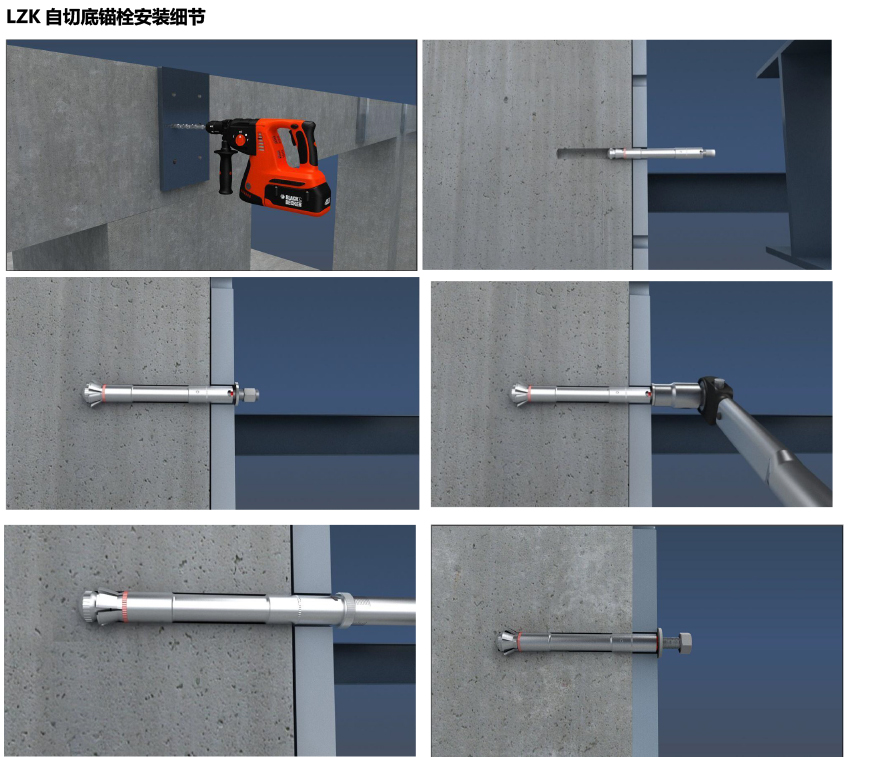 LZK 自切底锚栓安装细节

BLACK & DECKER